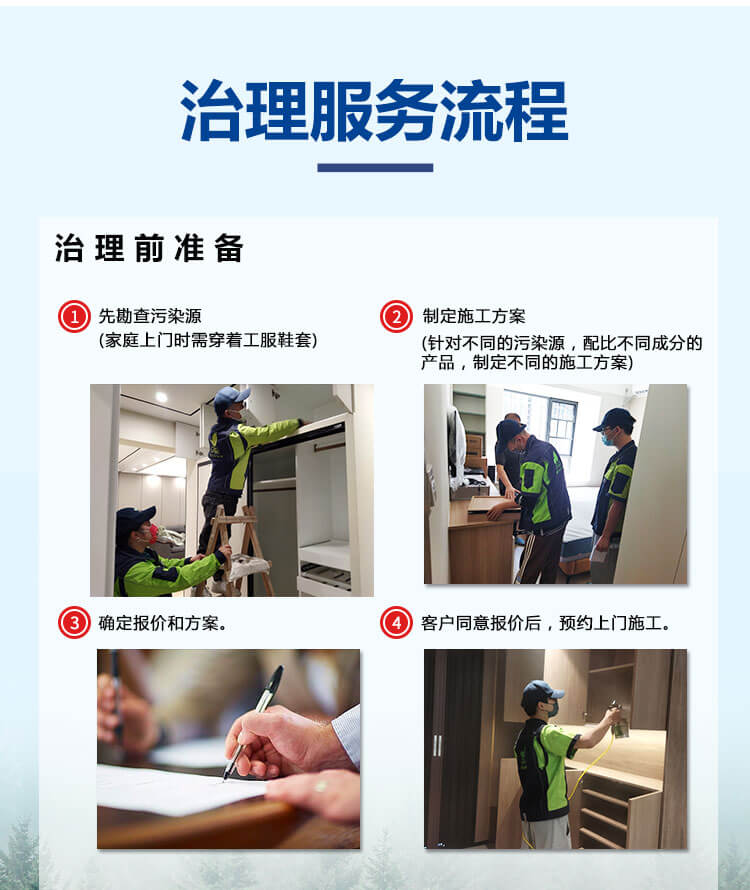 治理服务流程

治理前准备

1 先勘查污染源
(家庭上门时需穿着工服鞋套)

2 制定施工方案
(针对不同的污染源，配比不同成分的产品，制定不同的施工方案)

3 确定报价和方案。

4 客户同意报价后，预约上门施工。